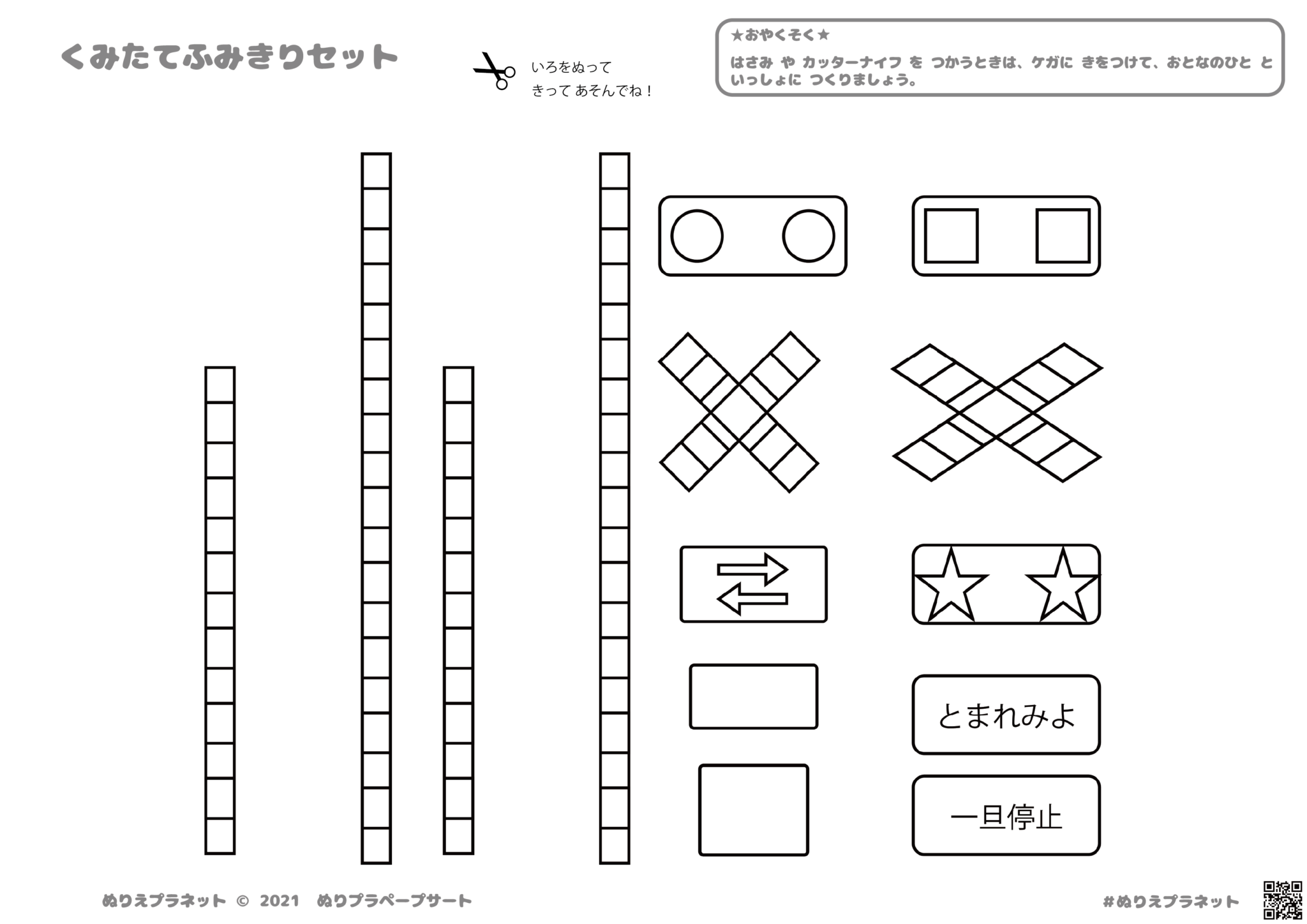 くみたてふみきりセット

いろをぬって
きって あそんでね！

★おやくそく★
はさみ や カッターナイフ を つかうときは、ケガに きをつけて、おとなのひと と いっしょに つくりましょう。

とまれみよ

一旦停止

ぬりえプラネット © 2021 ぬりプラペープサート

#ぬりえプラネット