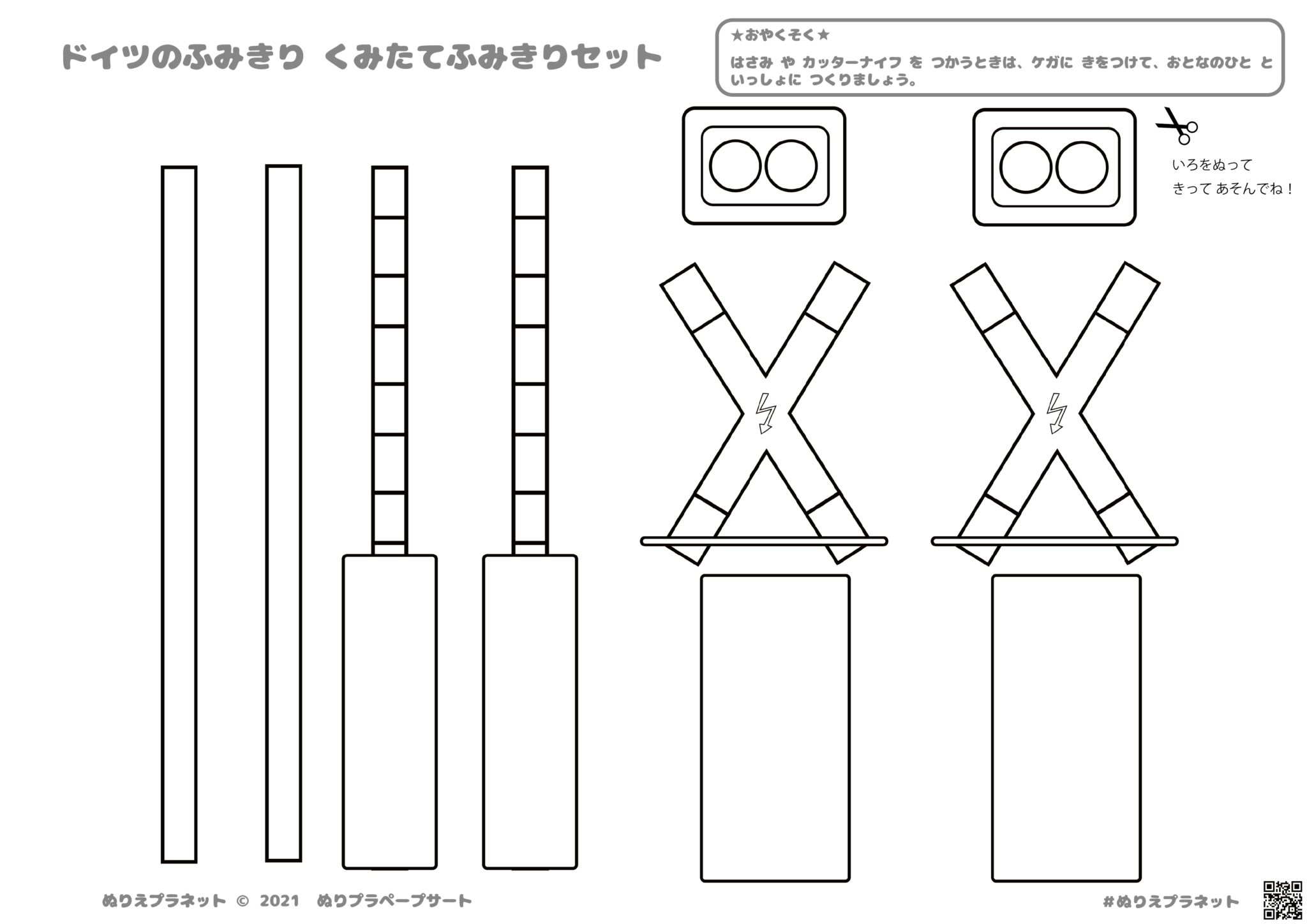 ドイツのふみきり くみたてふみきりセット

★おやくそく★
はさみ や カッターナイフ を つかうときは、ケガに きをつけて、おとなのひと と いっしょに つくりましょう。

いろをぬって
きって あそんでね！

ぬりえプラネット © 2021 ぬりプラペープサート

#ぬりえプラネット