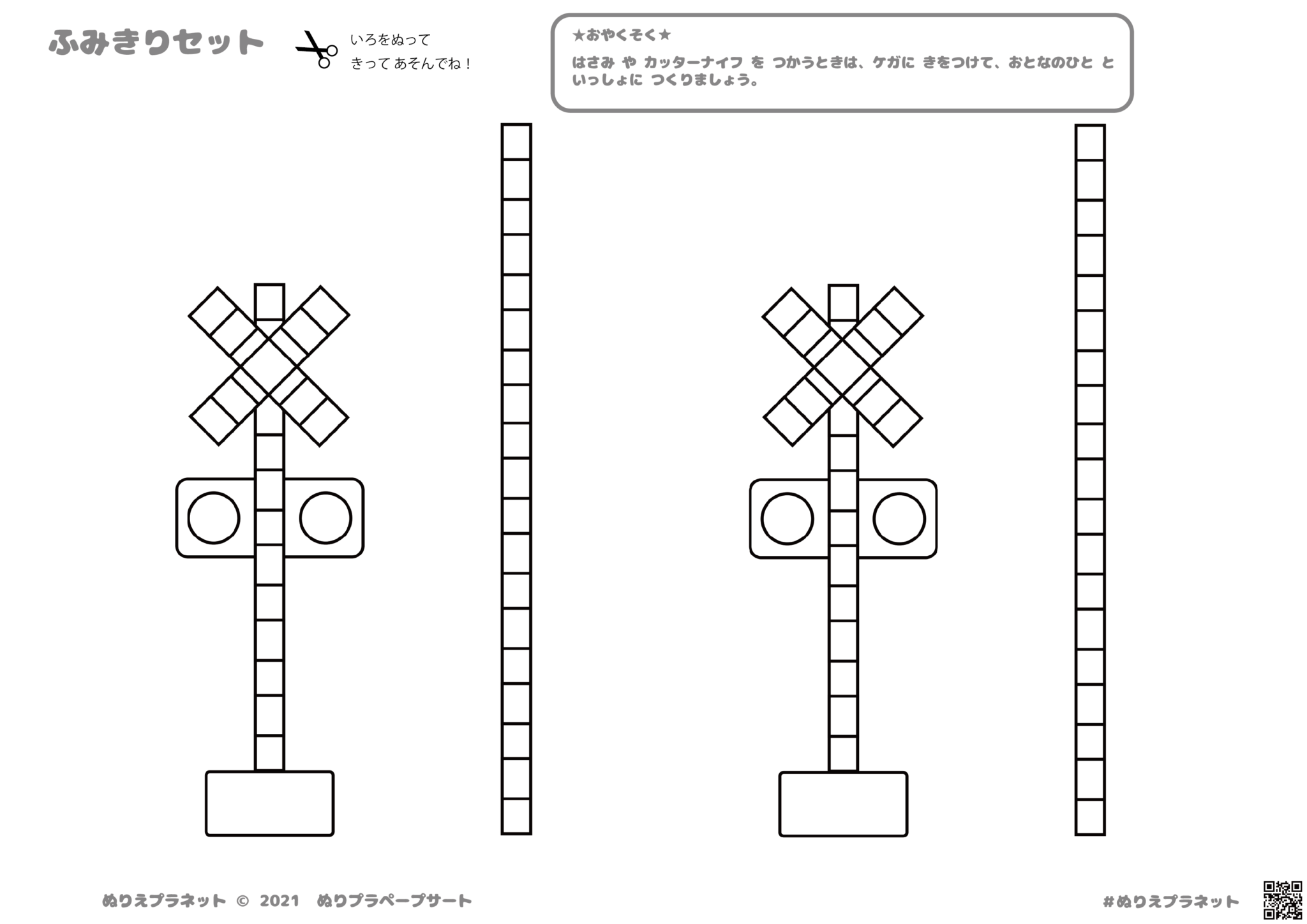 ふみきりセット

いろをぬって
きって あそんでね！

★おやくそく★

はさみ や カッターナイフ を つかうときは、ケガに きをつけて、おとなのひと と いっしょに つくりましょう。

ぬりえプラネット © 2021 ぬりプラペープサート

#ぬりえプラネット