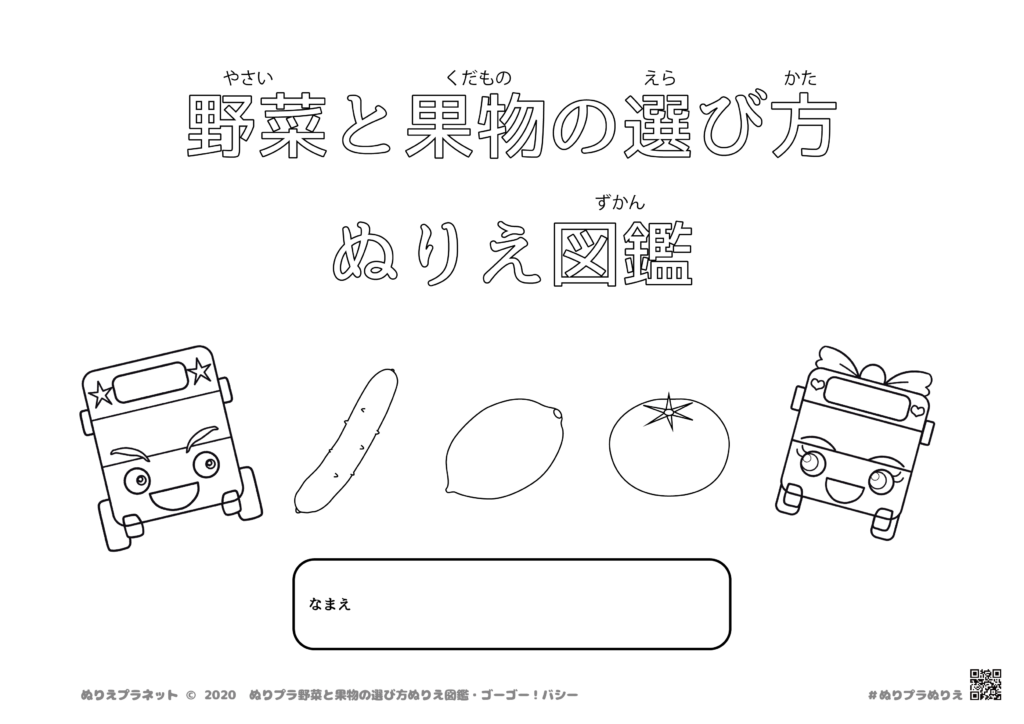 やさい　くだもの　えら　かた
野菜と果物の選び方

ずかん
ぬりえ図鑑

なまえ

ぬりえプラネット © 2020 ぬりプラ野菜と果物の選び方ぬりえ図鑑・ゴーゴー！バシー

＃ぬりプラぬりえ