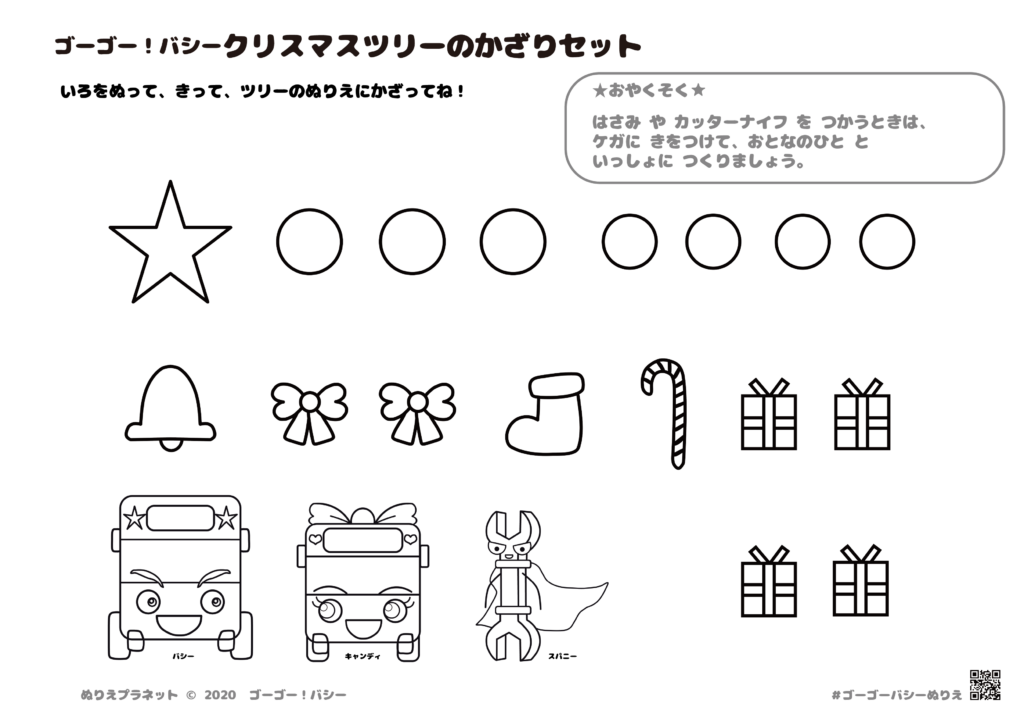 ゴーゴー！バシー クリスマスツリーのかざりセット

いろをぬって、きって、ツリーのぬりえにかざってね！

★おやくそく★
はさみ や カッターナイフ を つかうときは、ケガに きをつけて、おとなのひと と いっしょに つくりましょう。

バシー

キャンディ

スパニー

ぬりえプラネット © 2020 ゴーゴー！バシー

#ゴーゴーバシーぬりえ