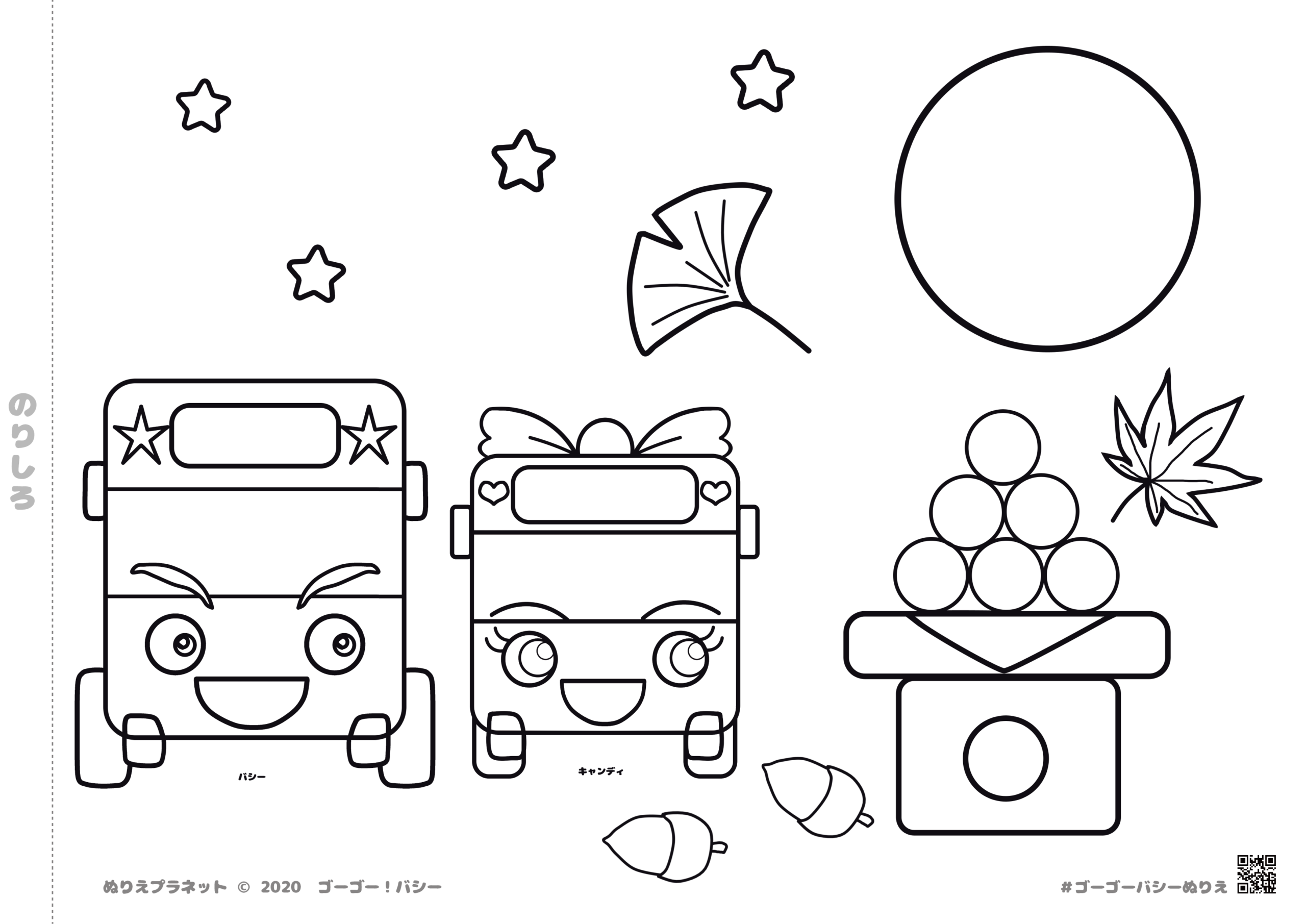 のりしろ

バシー

キャンディ

ぬりえプラネット © 2020 ゴーゴー！バシー

#ゴーゴーバシーぬりえ