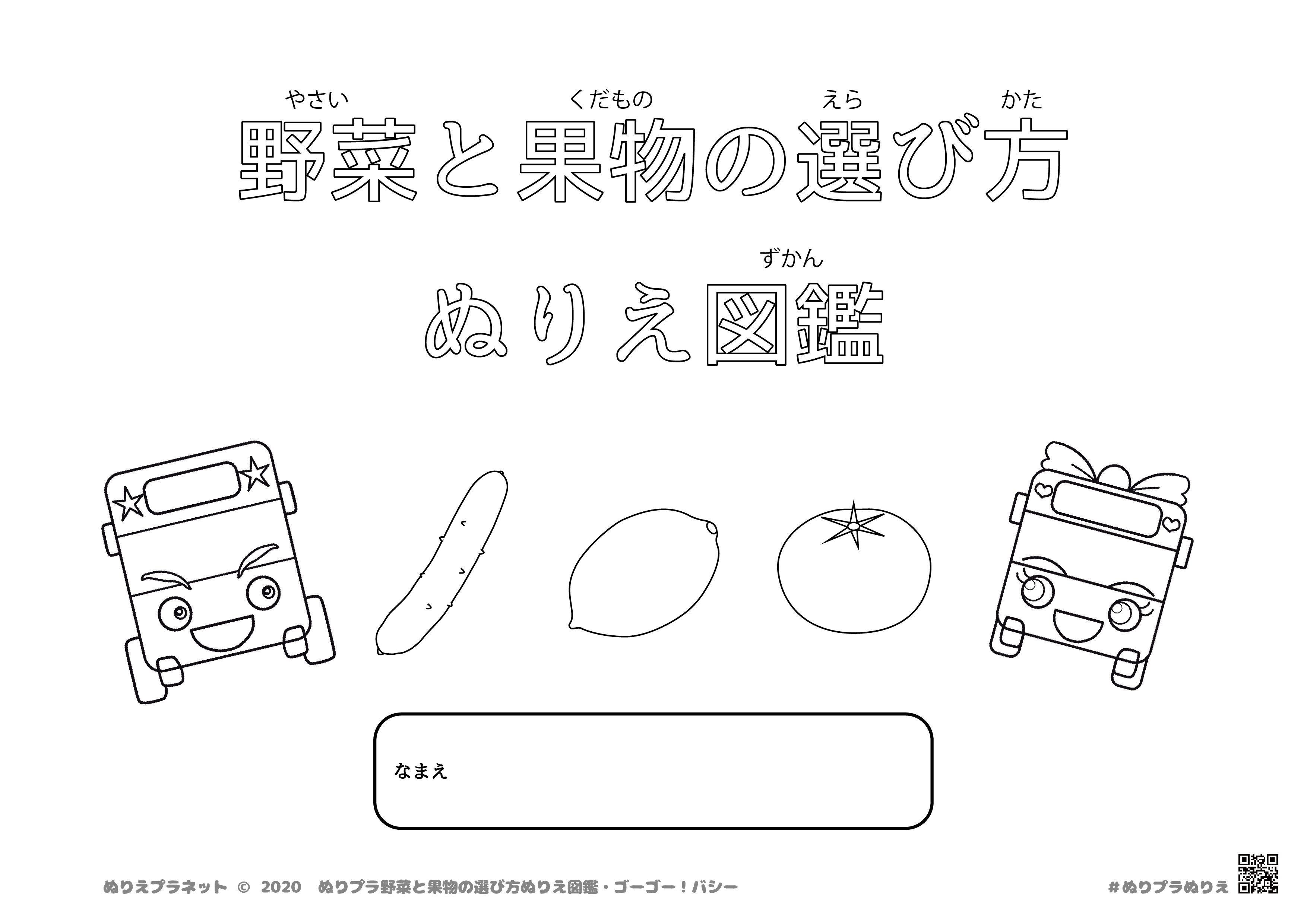 やさい くだもの えら かた
野菜と果物の選び方

ずかん
ぬりえ図鑑

なまえ

ぬりえプラネット © 2020 ぬりプラ野菜と果物の選び方ぬりえ図鑑・ゴーゴー！バシー

#ぬりプラぬりえ