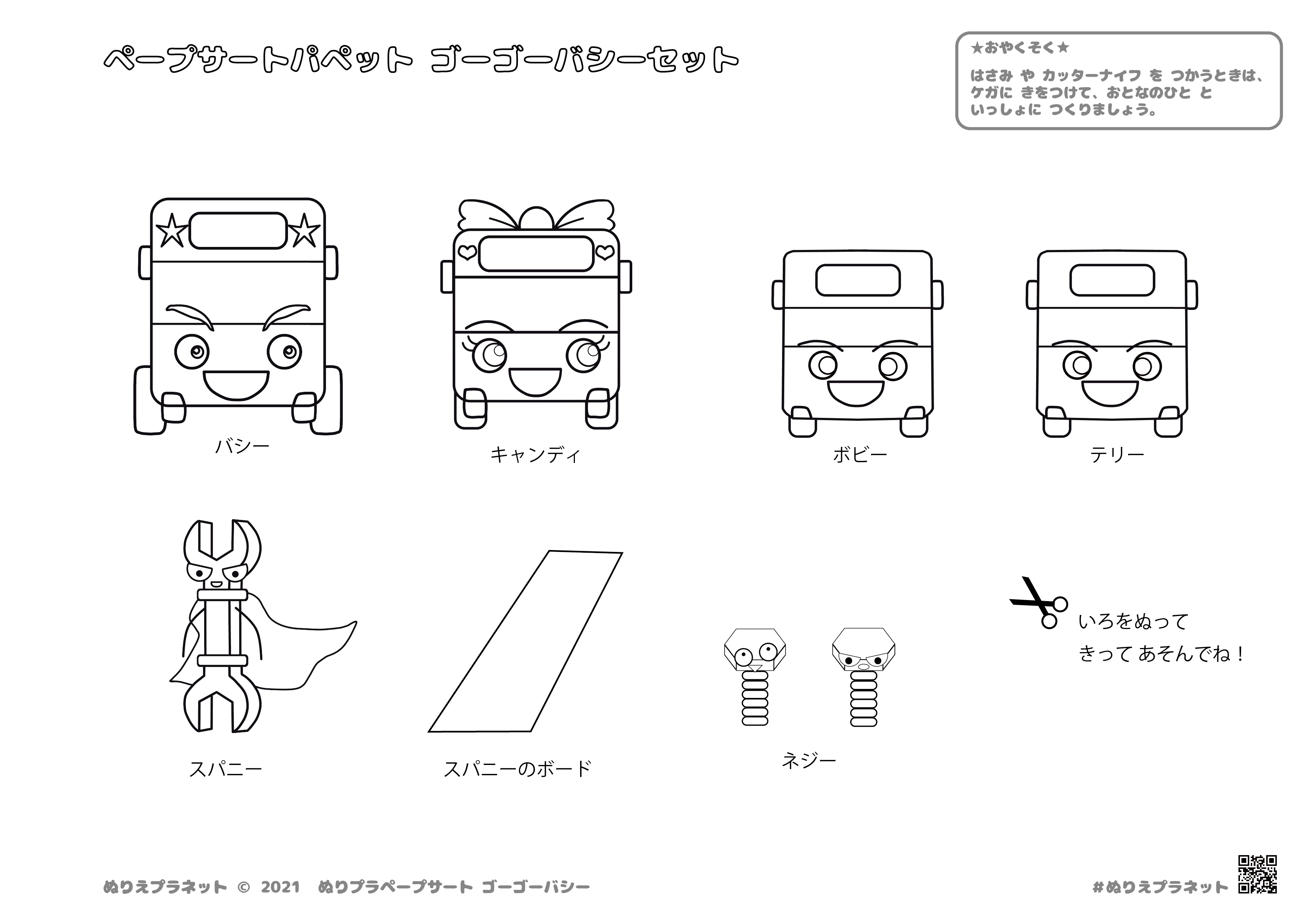 ペープサートパペット ゴーゴーバシーセット

★おやくそく★

はさみ や カッターナイフ を つかうときは、ケガに きをつけて、おとなのひと と いっしょに つくりましょう。

バシー

キャンディ

ボビー

テリー

スパニー

スパニーのボード

ネジー

いろをぬって
きって あそんでね！

ぬりえプラネット © 2021 ぬりプラペープサート ゴーゴーバシー

#ぬりえプラネット